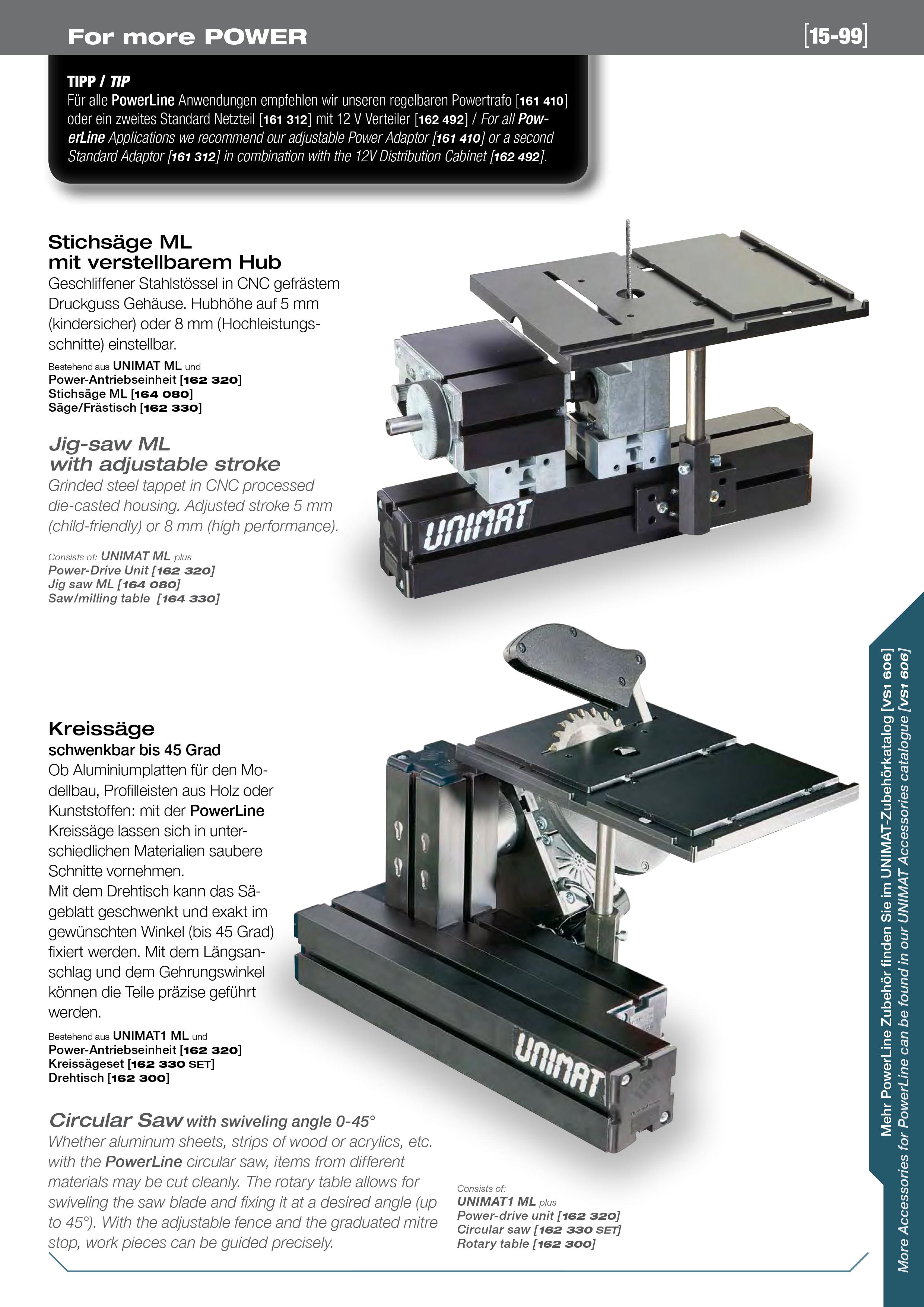 For more POWER

[15-99]

TIPP / TIP
Für alle PowerLine Anwendungen empfehlen wir unseren regelbaren Powertrafo [161 410] oder ein zweites Standard Netzteil [161 312] mit 12 V Verteiler [162 492] / For all PowerLine Applications we recommend our adjustable Power Adaptor [161 410] or a second Standard Adaptor [161 312] in combination with the 12V Distribution Cabinet [162 492].

Stichsäge ML
mit verstellbarem Hub
Geschliffener Stahlstössel in CNC gefrästem Druckguss Gehäuse. Hubhöhe auf 5 mm (kindersicher) oder 8 mm (Hochleistungsschnitte) einstellbar.

Bestehend aus UNIMAT ML und
Power-Antriebseinheit [162 320]
Stichsäge ML [164 080]
Säge/Frästisch [162 330]

Jig-saw ML
with adjustable stroke
Grinded steel tappet in CNC processed die-casted housing. Adjusted stroke 5 mm (child-friendly) or 8 mm (high performance).

Consists of: UNIMAT ML plus
Power-Drive Unit [162 320]
Jig saw ML [164 080]
Saw/milling table [164 330]

UNIMAT

Kreissäge
schwenkbar bis 45 Grad
Ob Aluminiumplatten für den Modellbau, Profilleisten aus Holz oder Kunststoffen: mit der PowerLine Kreissäge lassen sich in unterschiedlichen Materialien saubere Schnitte vornehmen.
Mit dem Drehtisch kann das Sägeblatt geschwenkt und exakt im gewünschten Winkel (bis 45 Grad) fixiert werden. Mit dem Längsanschlag und dem Gehrungswinkel können die Teile präzise geführt werden.

Bestehend aus UNIMAT1 ML und
Power-Antriebseinheit [162 320]
Kreissägeset [162 330 SET]
Drehtisch [162 300]

UNIMAT

Circular Saw with swiveling angle 0-45°
Whether aluminum sheets, strips of wood or acrylics, etc. with the PowerLine circular saw, items from different materials may be cut cleanly. The rotary table allows for swiveling the saw blade and fixing it at a desired angle (up to 45°). With the adjustable fence and the graduated mitre stop, work pieces can be guided precisely.

Consists of:
UNIMAT1 ML plus
Power-drive unit [162 320]
Circular saw [162 330 SET]
Rotary table [162 300]

Mehr PowerLine Zubehör finden Sie im UNIMAT-Zubehörkatalog [VS1 606]
More Accessories for PowerLine can be found in our UNIMAT Accessories catalogue [VS1 606]